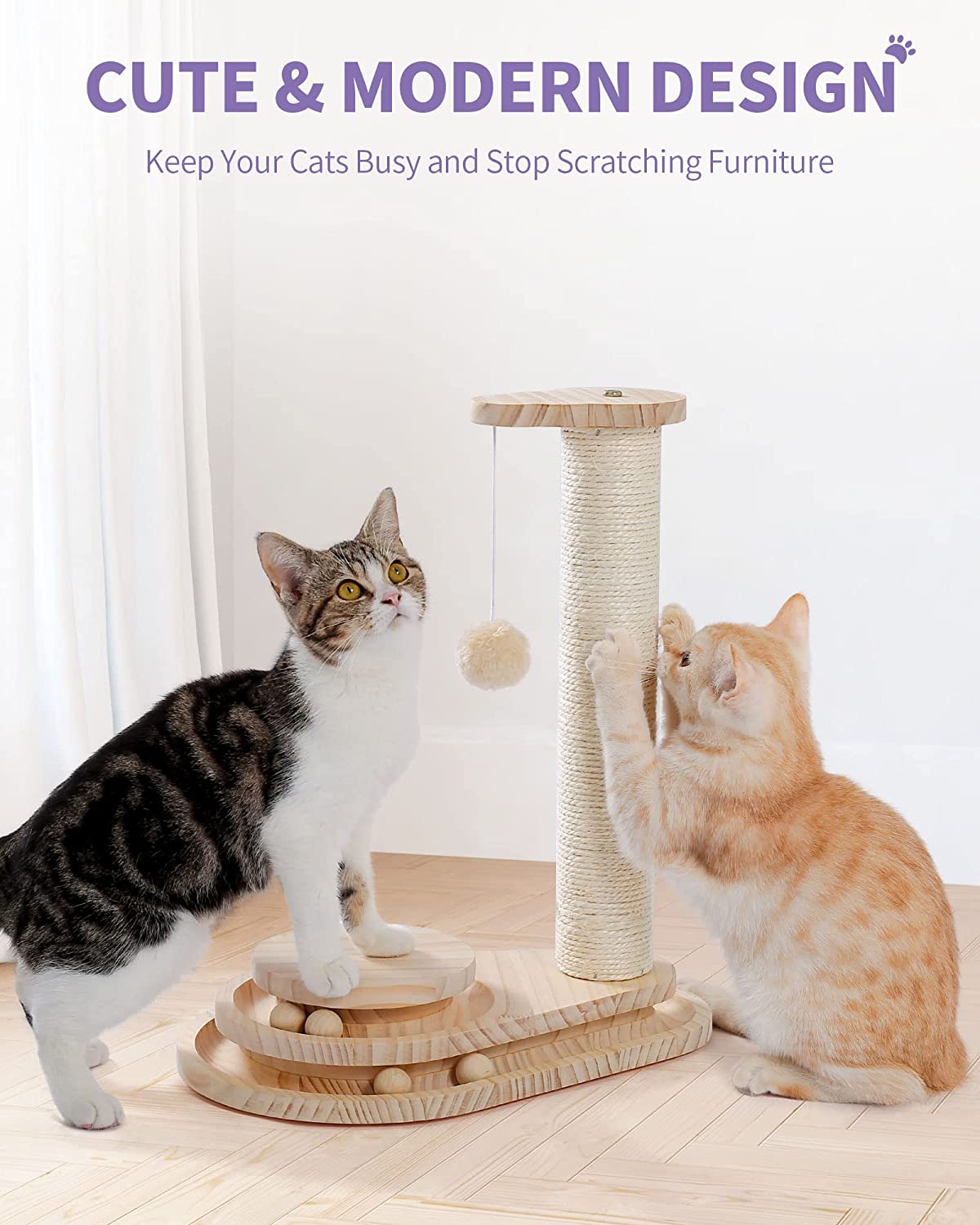 CUTE & MODERN DESIGN

Keep Your Cats Busy and Stop Scratching Furniture