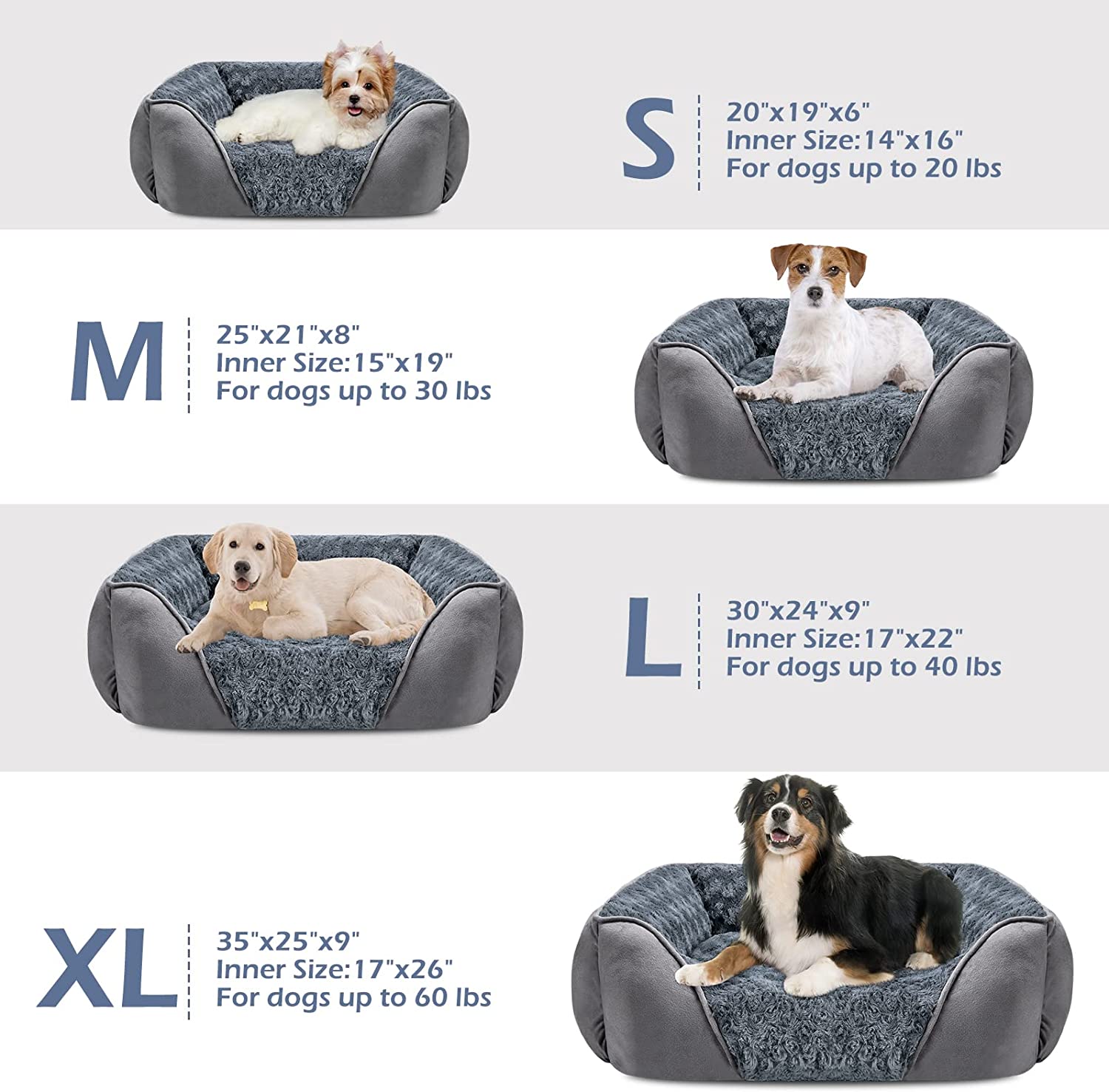 S
20"x19"x6"
Inner Size:14"x16"
For dogs up to 20 lbs

M
25"x21"x8"
Inner Size:15"x19"
For dogs up to 30 lbs

L
30"x24"x9"
Inner Size:17"x22"
For dogs up to 40 lbs

XL
35"x25"x9"
Inner Size:17"x26"
For dogs up to 60 lbs