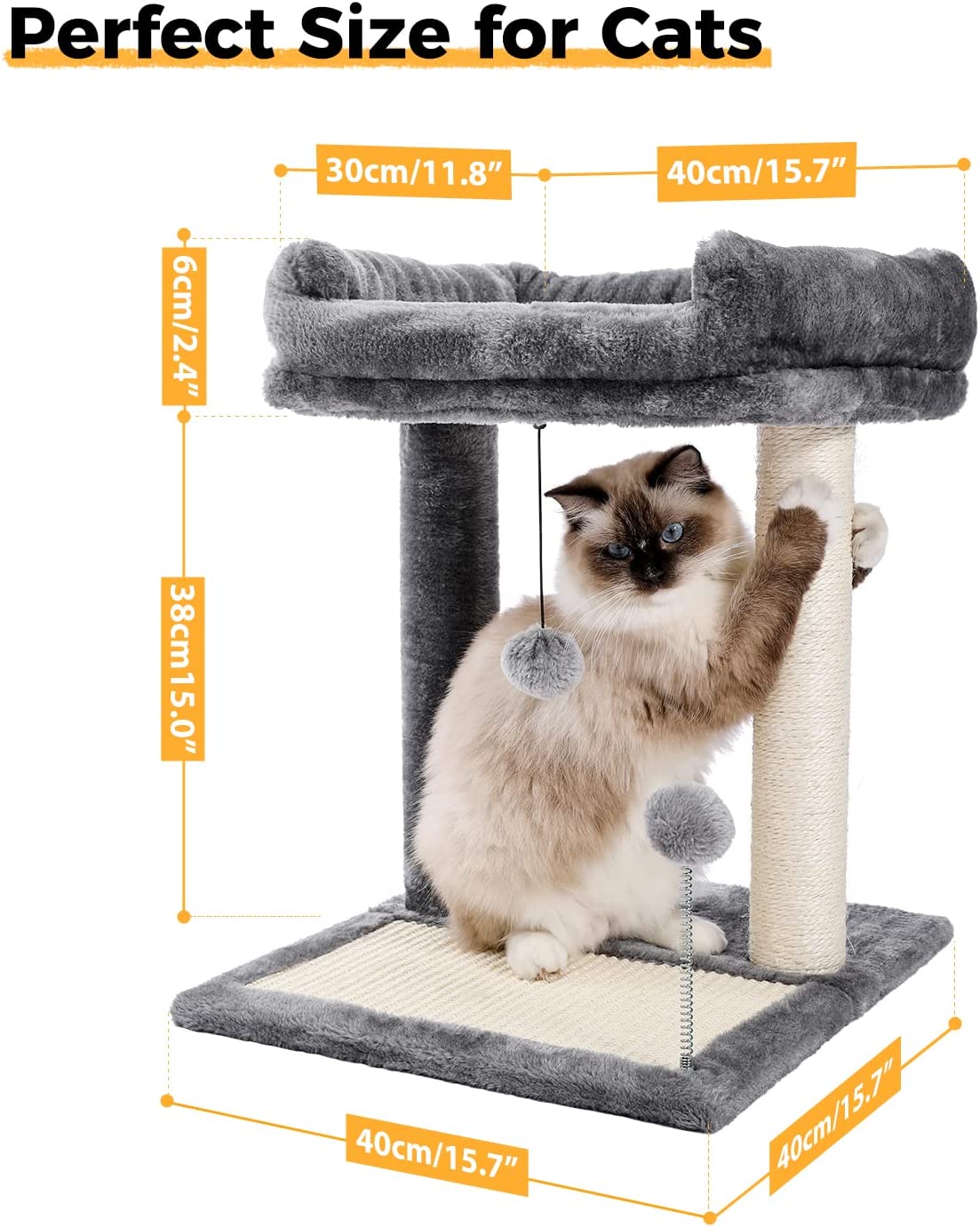 Perfect Size for Cats

30cm/11.8”

40cm/15.7”

6cm/2.4”

38cm15.0”

40cm/15.7”

40cm/15.7”