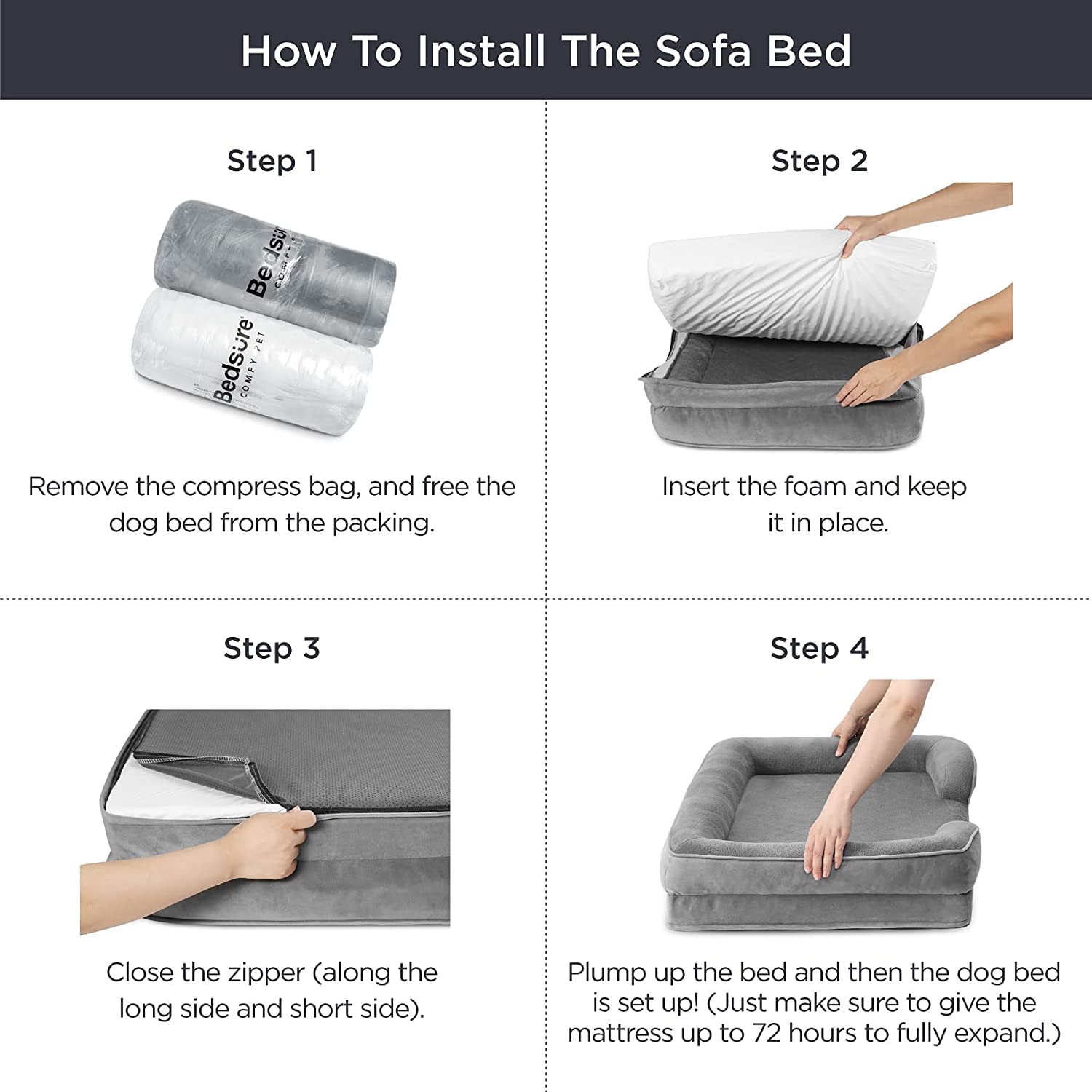 How To Install The Sofa Bed

Step 1

Bedsure

Bedsure COMFY PET

Remove the compress bag, and free the dog bed from the packing.

Step 2

Insert the foam and keep it in place.

Step 3

Close the zipper (along the long side and short side).

Step 4

Plump up the bed and then the dog bed is set up! (Just make sure to give the mattress up to 72 hours to fully expand.)